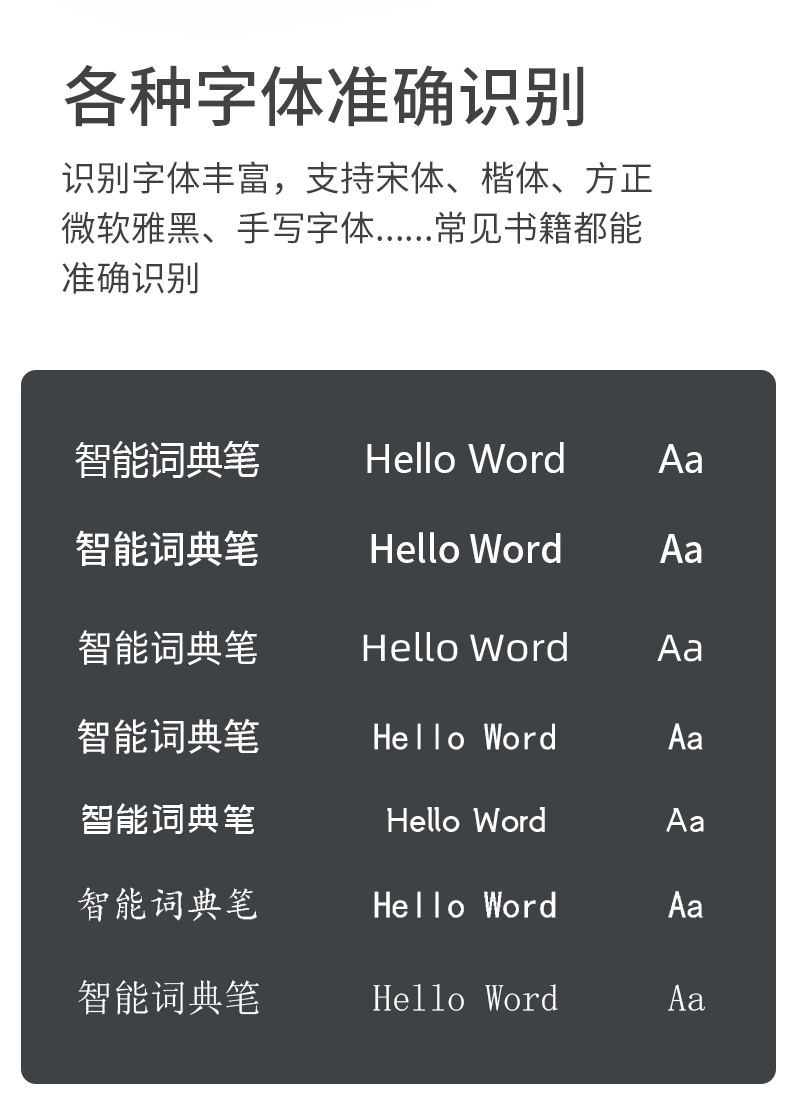 各种字体准确识别

识别字体丰富，支持宋体、楷体、方正微软雅黑、手写字体......常见书籍都能准确识别

| 智能词典笔 | Hello Word | Aa |
|---|---|---|
| 智能词典笔 | Hello Word | Aa |
| 智能词典笔 | Hello Word | Aa |
| 智能词典笔 | Hello Word | Aa |
| 智能词典笔 | Hello Word | Aa |
| 智能词典笔 | Hello Word | Aa |
| 智能词典笔 | Hello Word | Aa |